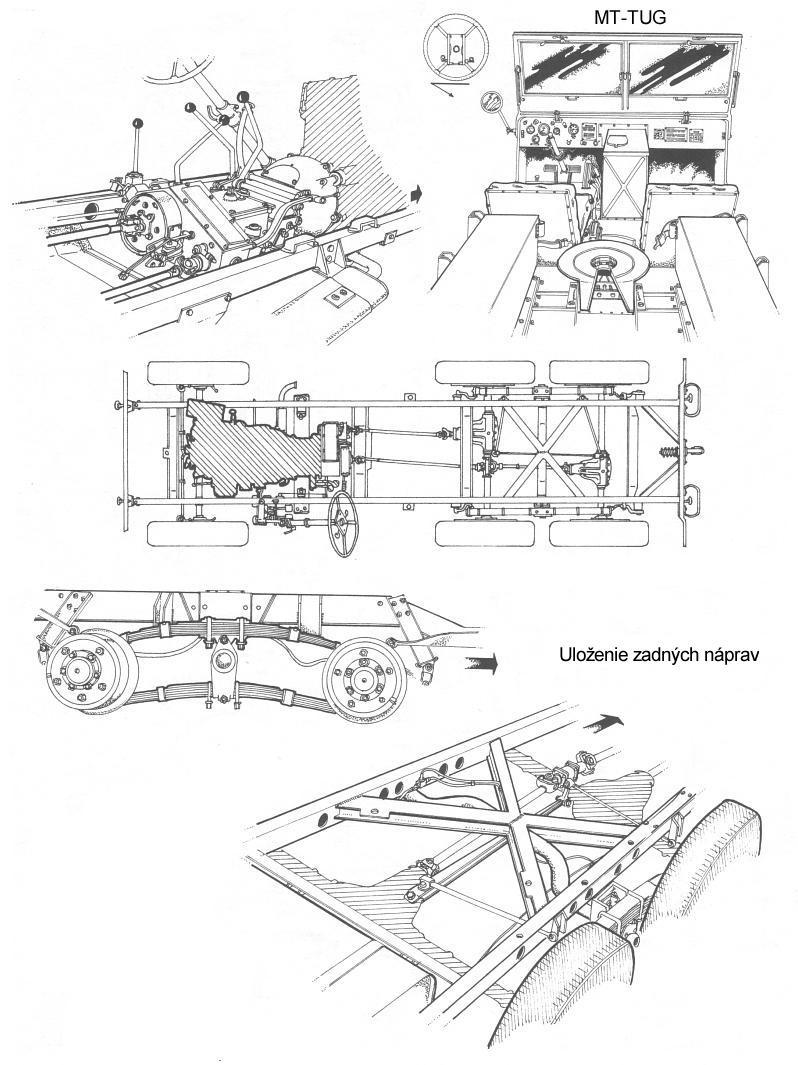 MT-TUG

Uloženie zadných náprav